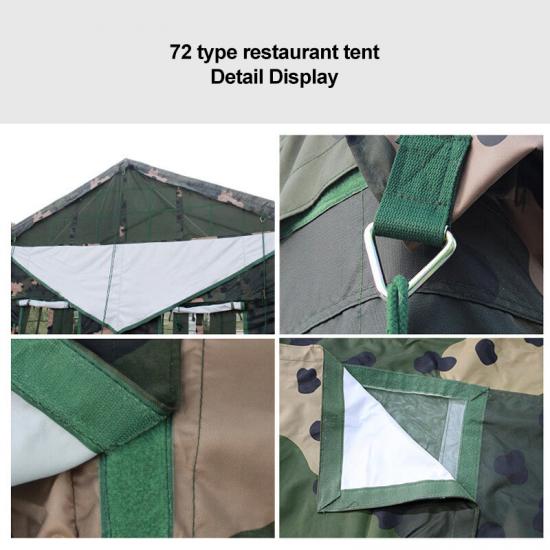 72 type restaurant tent
Detail Display