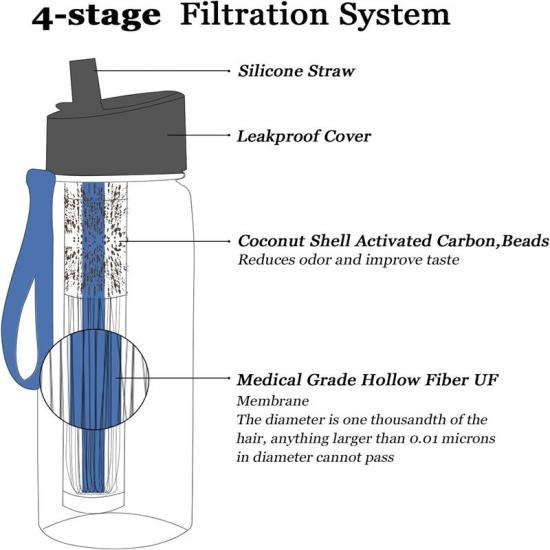 4-stage Filtration System

Silicone Straw

Leakproof Cover

Coconut Shell Activated Carbon,Beads
Reduces odor and improve taste

Medical Grade Hollow Fiber UF
Membrane
The diameter is one thousandth of the hair, anything larger than 0.01 microns in diameter cannot pass