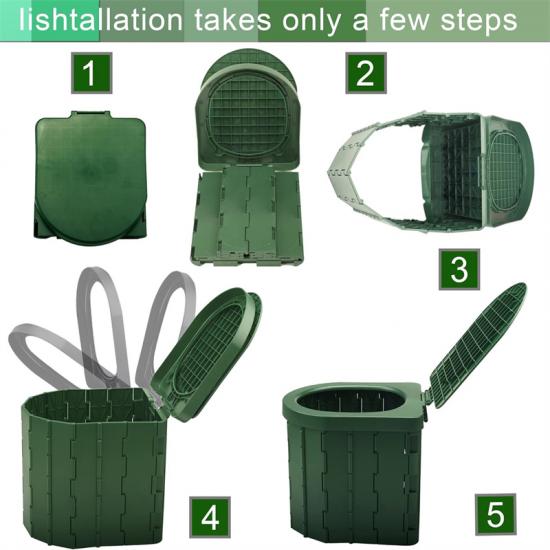 lishtallation takes only a few steps

1

2

3

4

5