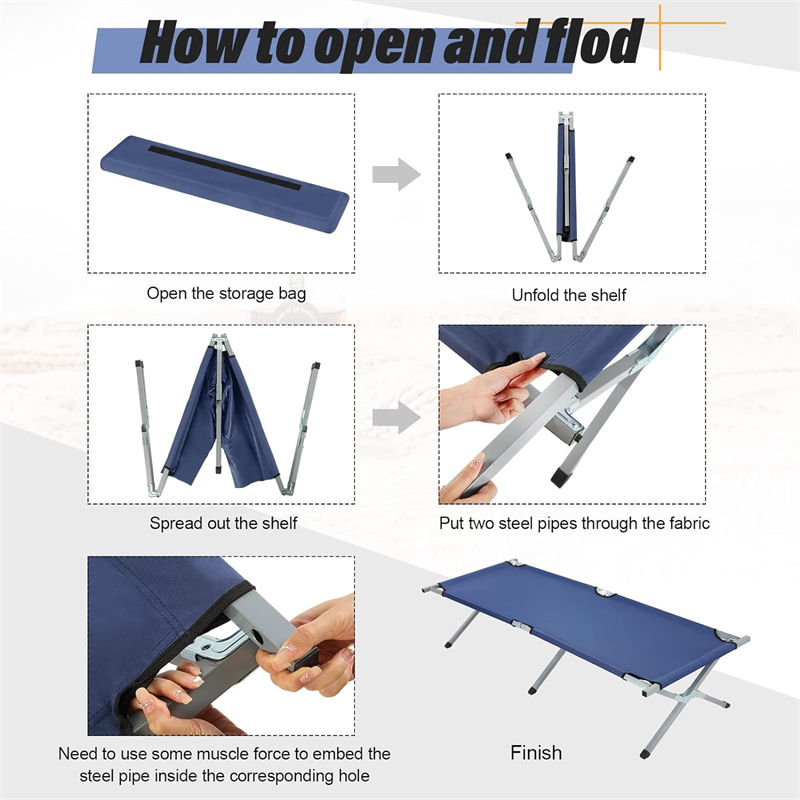 How to open and flod

Open the storage bag

Unfold the shelf

Spread out the shelf

Put two steel pipes through the fabric

Need to use some muscle force to embed the steel pipe inside the corresponding hole

Finish