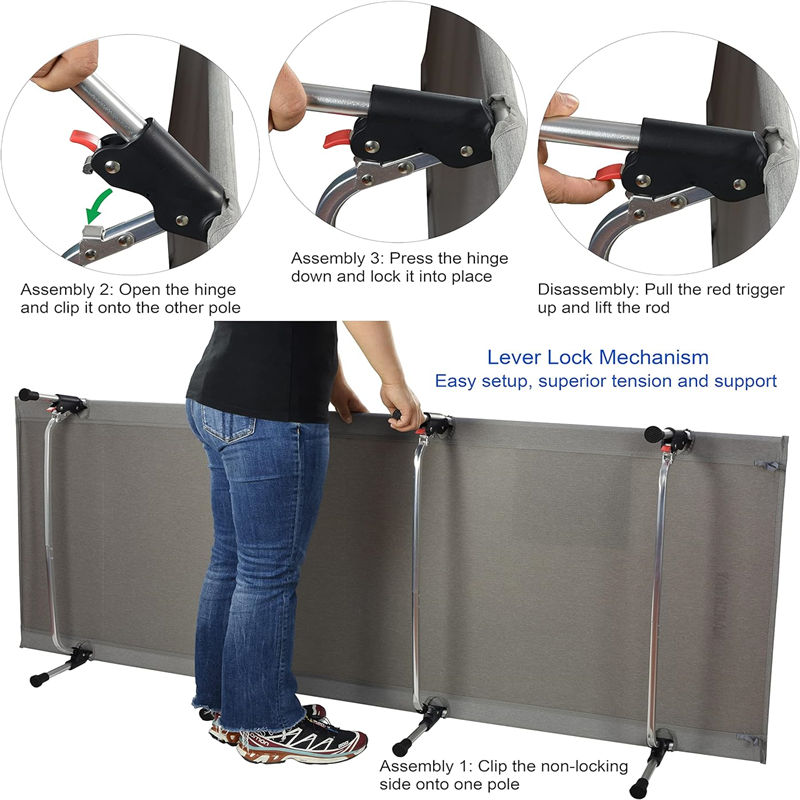 Assembly 2: Open the hinge and clip it onto the other pole

Assembly 3: Press the hinge down and lock it into place

Disassembly: Pull the red trigger up and lift the rod

Lever Lock Mechanism
Easy setup, superior tension and support

Assembly 1: Clip the non-locking side onto one pole