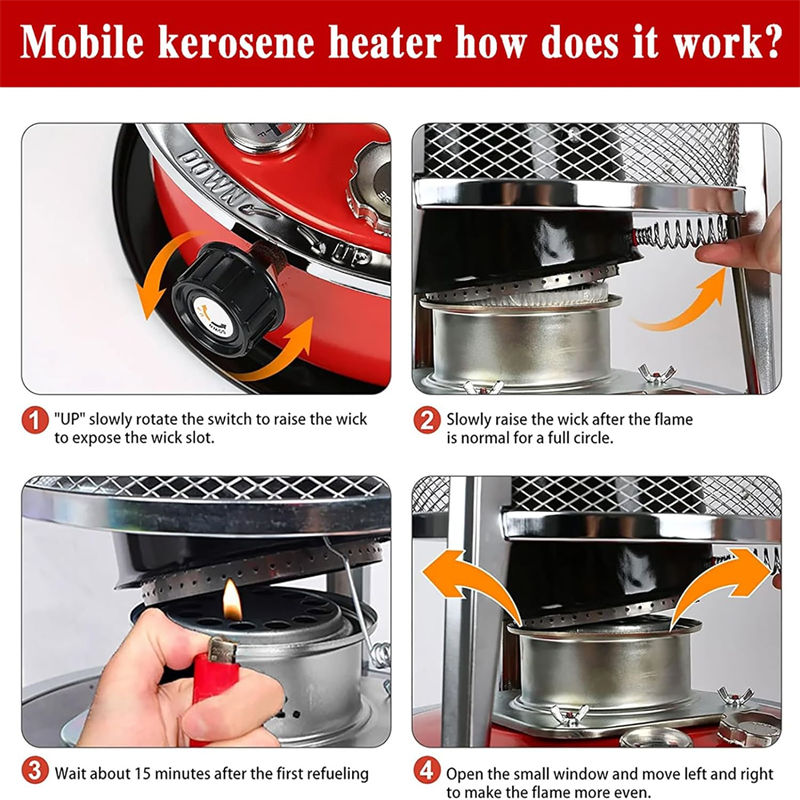 Mobile kerosene heater how does it work?

DOWN

UP

1 "UP" slowly rotate the switch to raise the wick to expose the wick slot.

2 Slowly raise the wick after the flame is normal for a full circle.

3 Wait about 15 minutes after the first refueling

4 Open the small window and move left and right to make the flame more even.