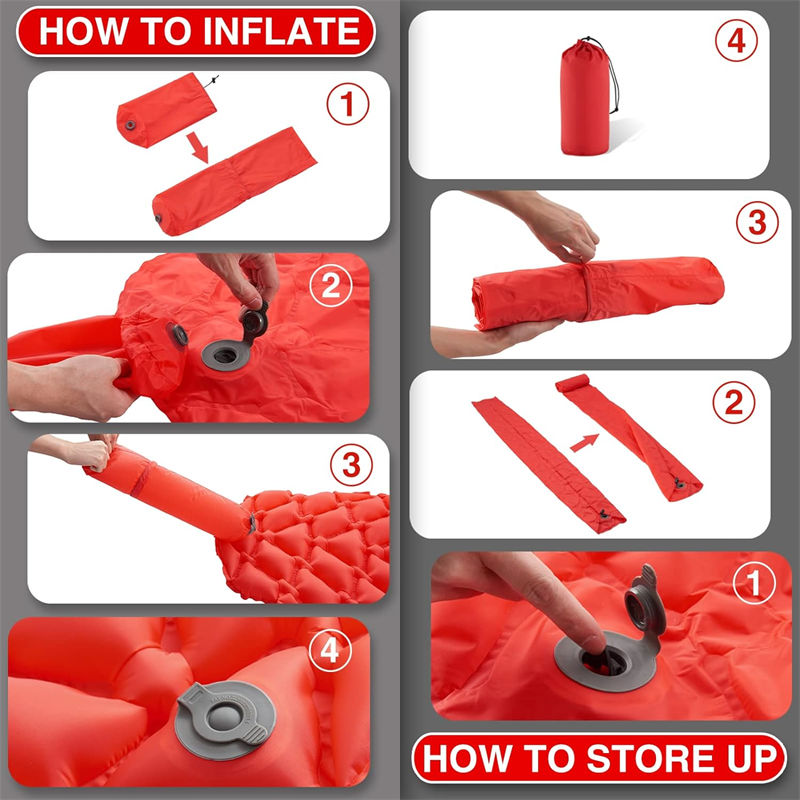 HOW TO INFLATE

1

2

3

4

4

3

2

1

HOW TO STORE UP