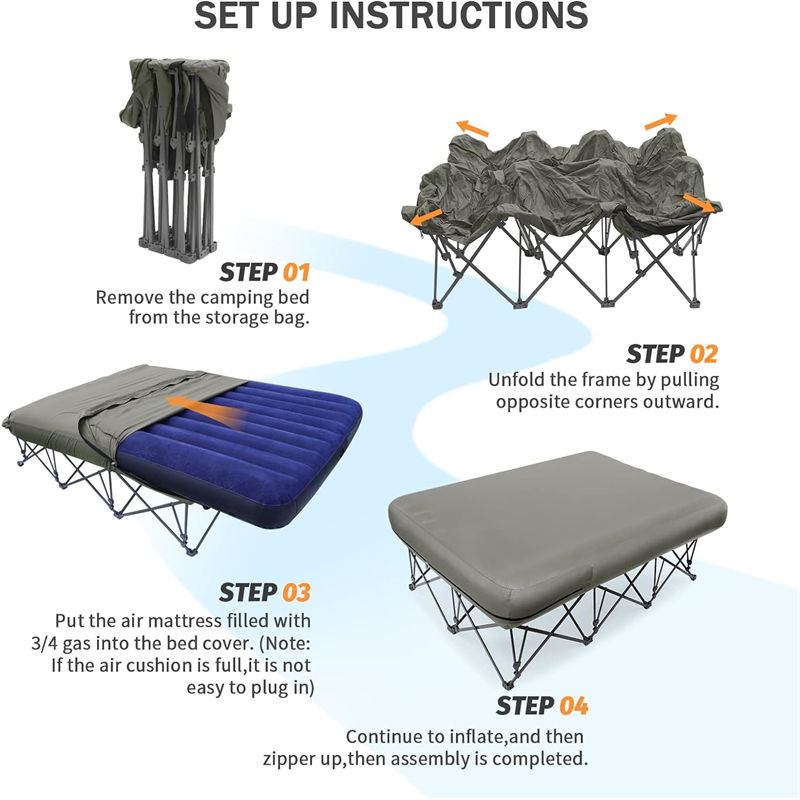 SET UP INSTRUCTIONS

STEP 01
Remove the camping bed from the storage bag.

STEP 02
Unfold the frame by pulling opposite corners outward.

STEP 03
Put the air mattress filled with 3/4 gas into the bed cover. (Note: If the air cushion is full,it is not easy to plug in)

STEP 04
Continue to inflate,and then zipper up,then assembly is completed.